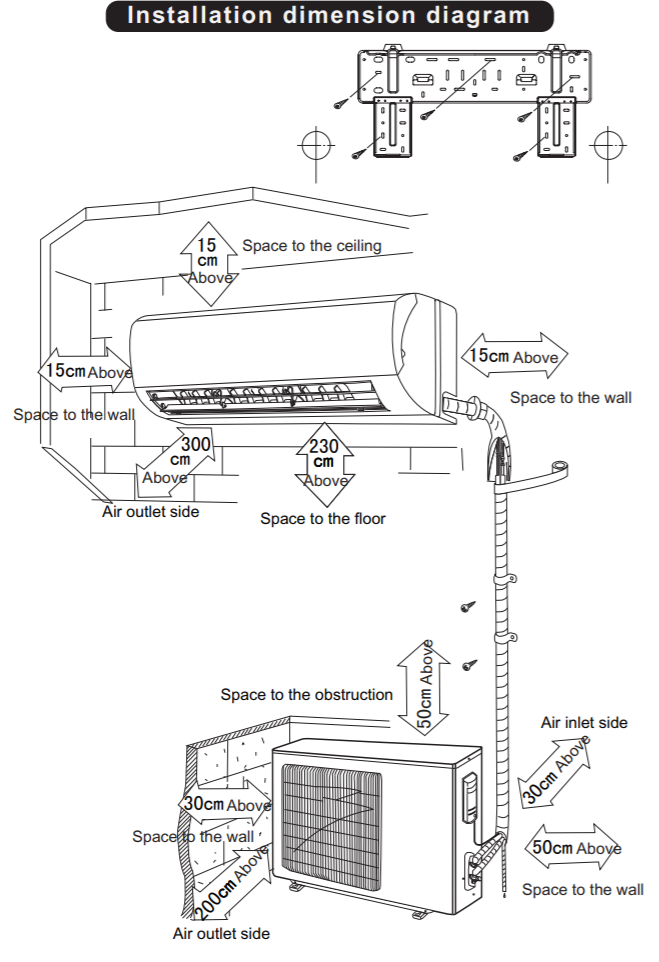 Installation dimension diagram

15 cm Above
Space to the ceiling

15cm Above
Space to the wall

15cm Above
Space to the wall

300 cm Above
Air outlet side

230 cm Above
Space to the floor

Space to the obstruction
50cm Above

Air inlet side
30cm Above

30cm Above
Space to the wall

50cm Above
Space to the wall

200cm Above
Air outlet side