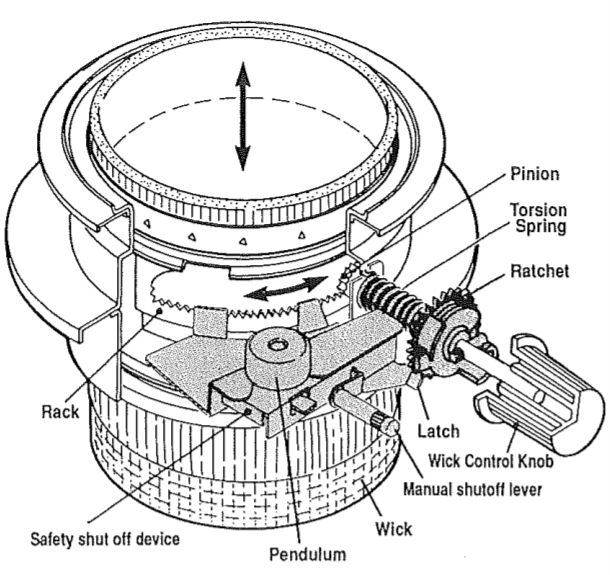 Pinion

Torsion Spring

Ratchet

Rack

Latch

Wick Control Knob

Manual shutoff lever

Wick

Safety shut off device

Pendulum